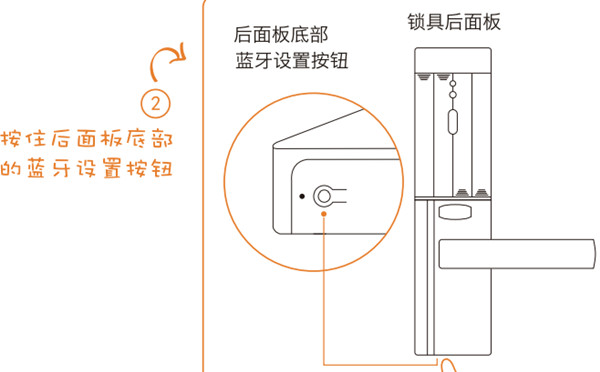 ②

按住后面板底部的蓝牙设置按钮

后面板底部
蓝牙设置按钮

锁具后面板