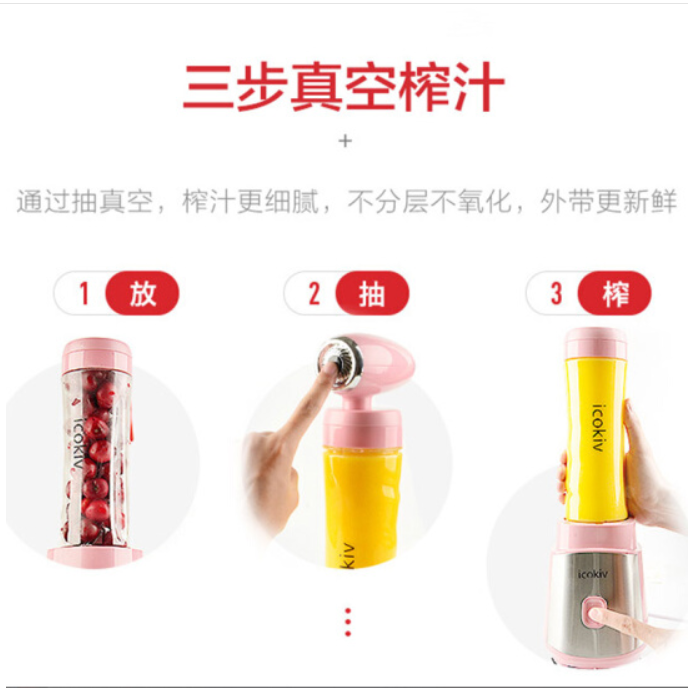 三步真空榨汁

+

通过抽真空，榨汁更细腻，不分层不氧化，外带更新鲜

1 放

2 抽

3 榨

icokiv

kiv

icokiv

icokiv